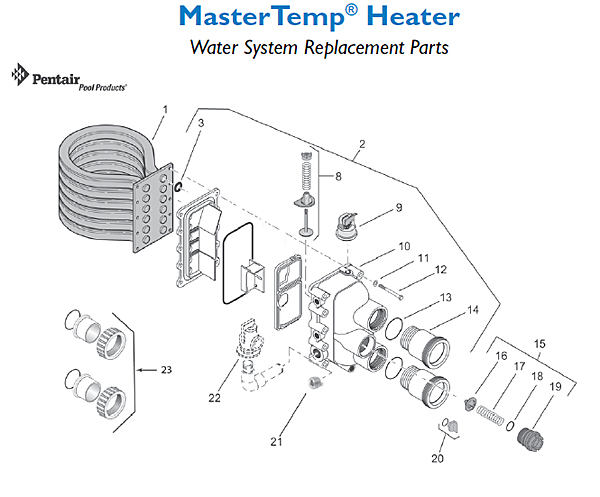 MasterTemp® Heater
Water System Replacement Parts

Pentair Pool Products®

1
3
2
8
9
10
11
12
13
14
15
16
17
18
19
20
21
22
23